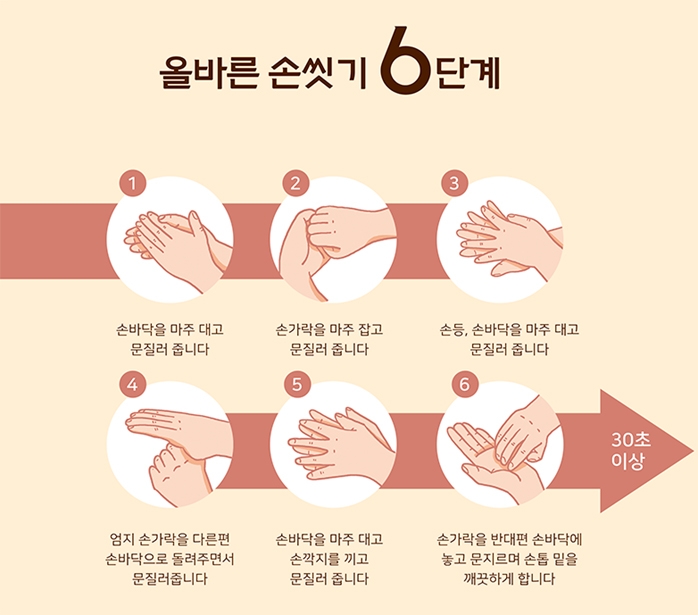 올바른 손씻기 6단계

1
손바닥을 마주 대고 문질러 줍니다

2
손가락을 마주 잡고 문질러 줍니다

3
손등, 손바닥을 마주 대고 문질러 줍니다

4
엄지 손가락을 다른편 손바닥으로 돌려주면서 문질러줍니다

5
손바닥을 마주 대고 손깍지를 끼고 문질러 줍니다

6
손가락을 반대편 손바닥에 놓고 문지르며 손톱 밑을 깨끗하게 합니다

30초 이상